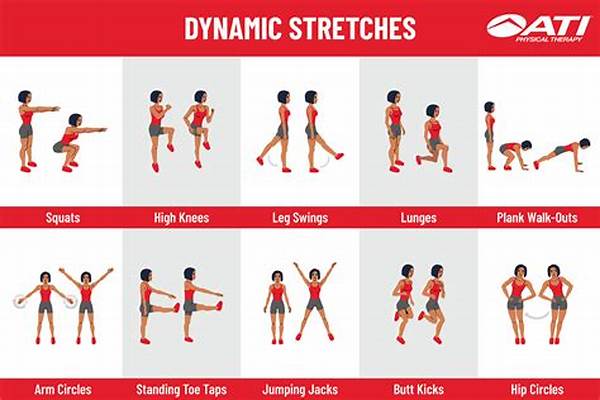 DYNAMIC STRETCHES

ATI PHYSICAL THERAPY

Squats

High Knees

Leg Swings

Lunges

Plank Walk-Outs

Arm Circles

Standing Toe Taps

Jumping Jacks

Butt Kicks

Hip Circles